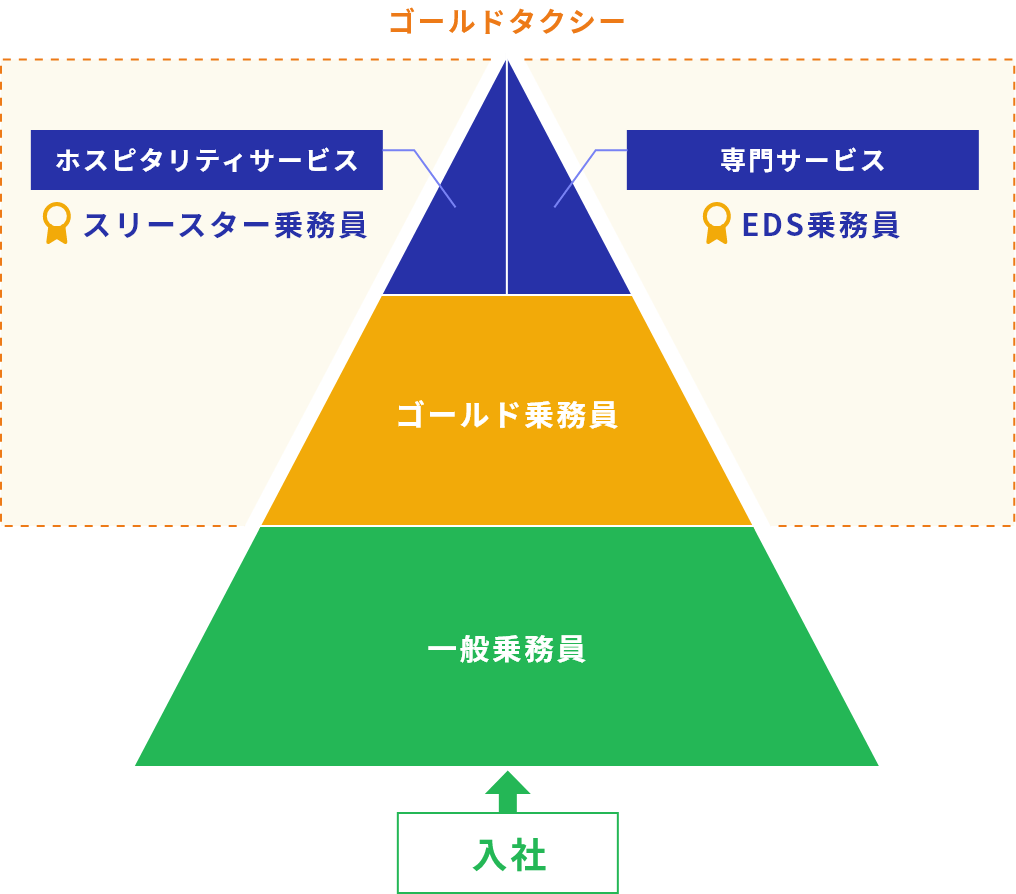 ゴールドタクシー

ホスピタリティサービス

スリースター乗務員

専門サービス

EDS乗務員

ゴールド乗務員

一般乗務員

入社